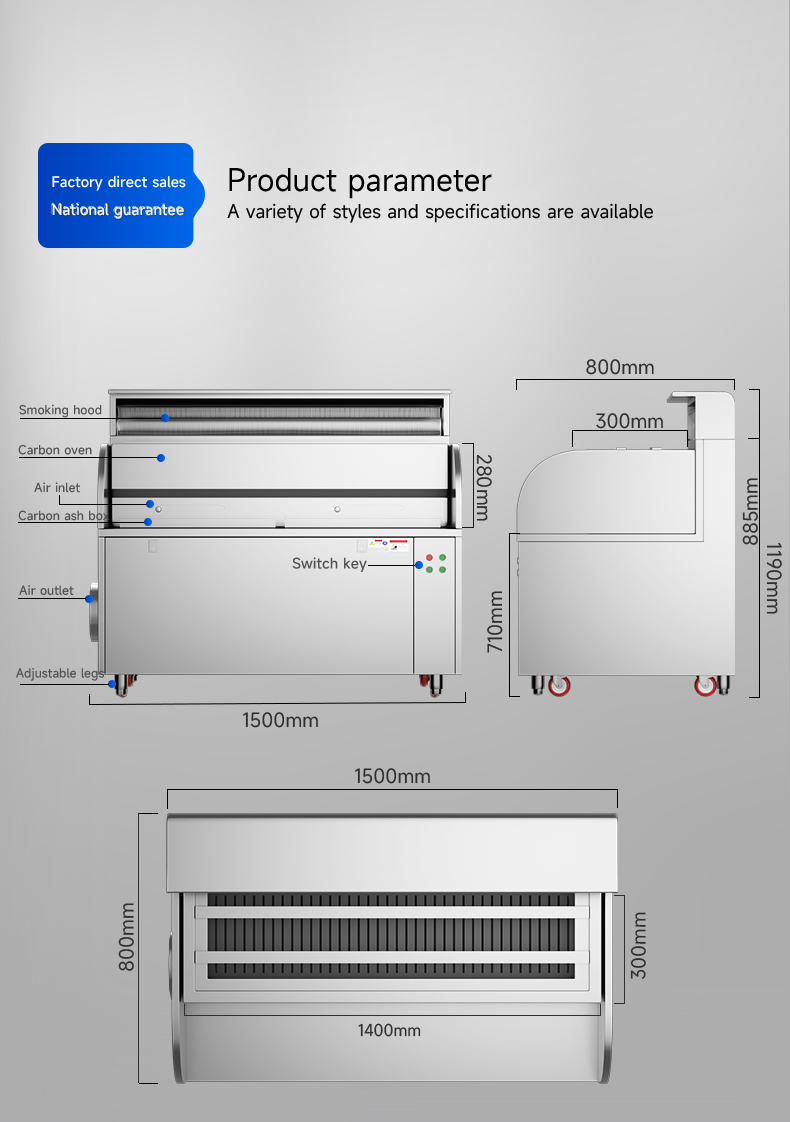 Factory direct sales
National guarantee

Product parameter
A variety of styles and specifications are available

Smoking hood
Carbon oven
Air inlet
Carbon ash box
Air outlet
Adjustable legs
Switch key
280mm
1500mm

800mm
300mm
885mm
1190mm
710mm

1500mm
800mm
300mm
1400mm