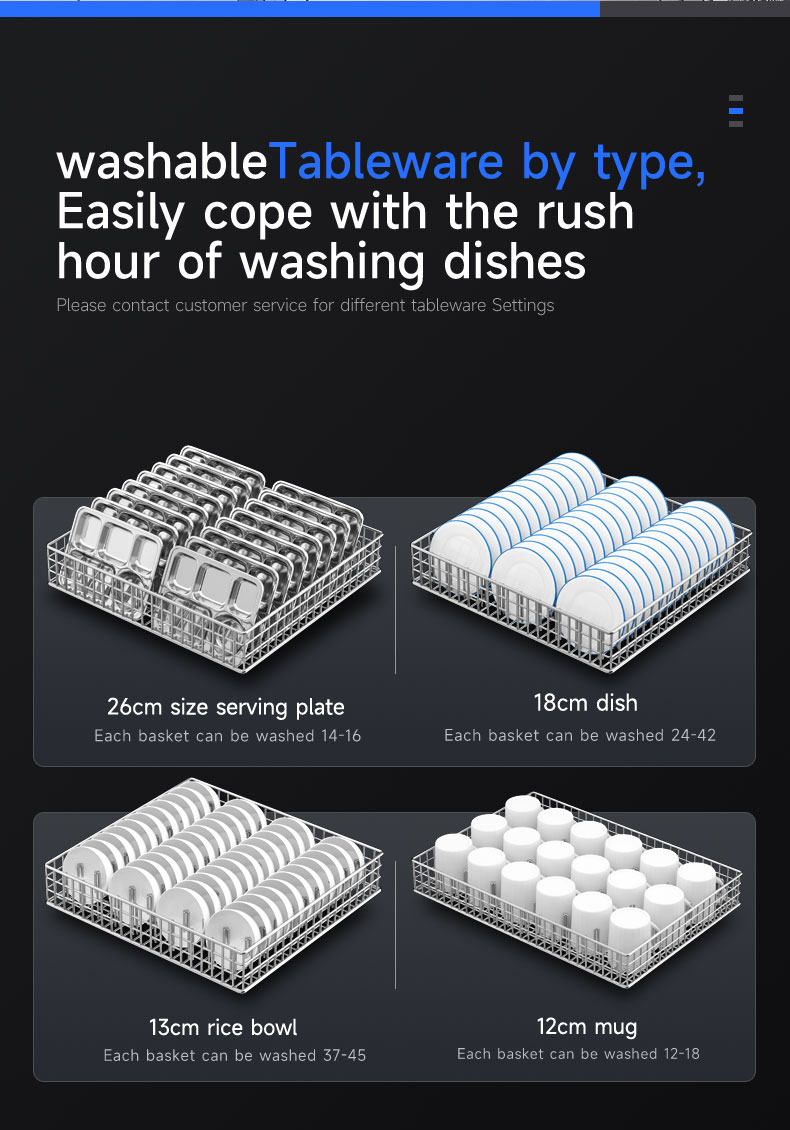 washableTableware by type, Easily cope with the rush hour of washing dishes

Please contact customer service for different tableware Settings

26cm size serving plate
Each basket can be washed 14-16

18cm dish
Each basket can be washed 24-42

13cm rice bowl
Each basket can be washed 37-45

12cm mug
Each basket can be washed 12-18