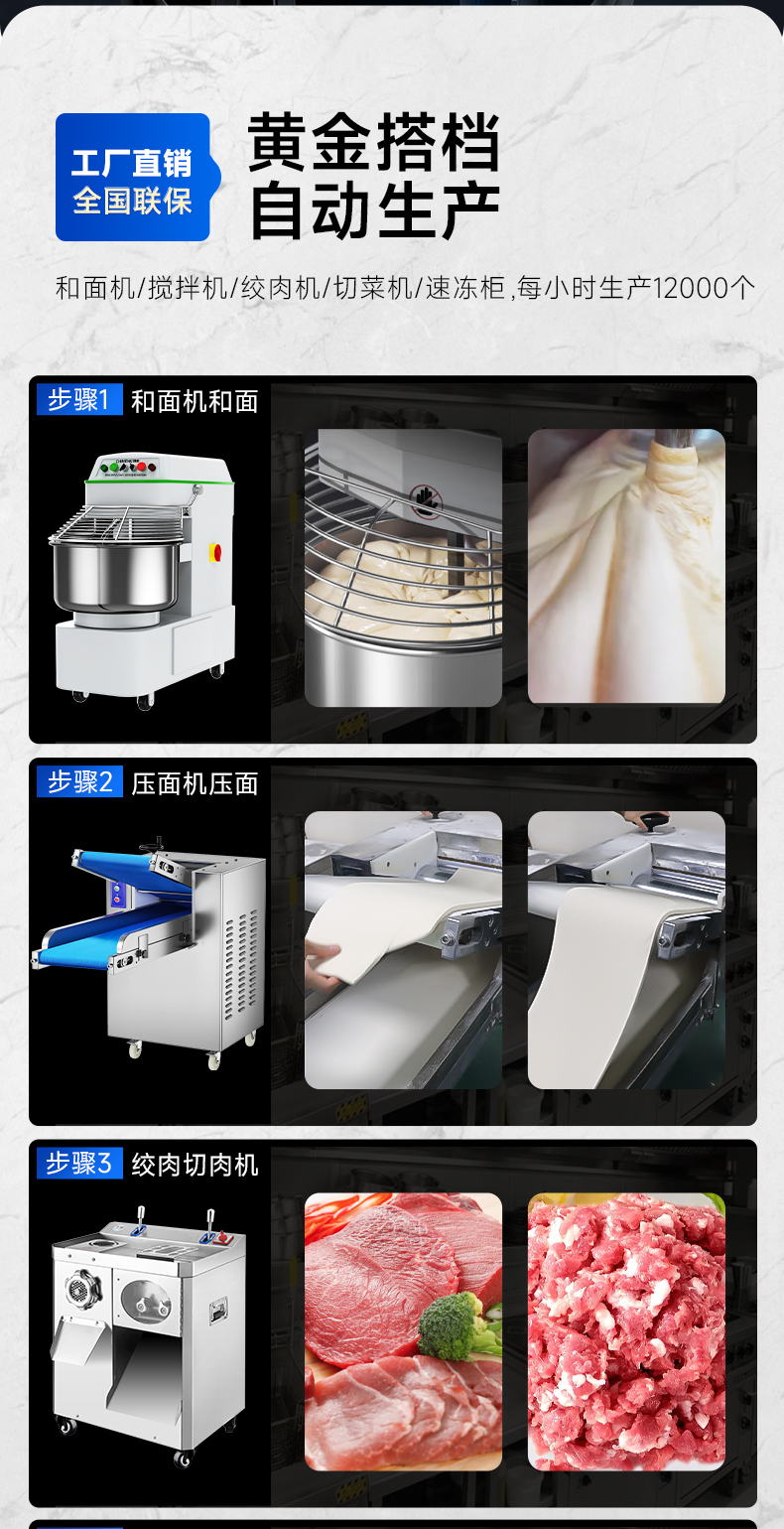 工厂直销
全国联保

黄金搭档
自动生产

和面机/搅拌机/绞肉机/切菜机/速冻柜,每小时生产12000个

步骤1 和面机和面

步骤2 压面机压面

步骤3 绞肉切肉机